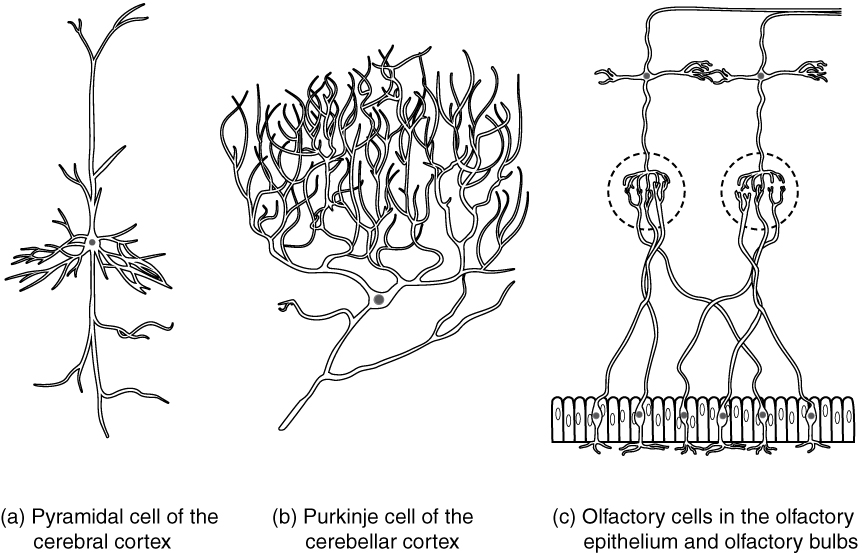 (a) Pyramidal cell of the cerebral cortex

(b) Purkinje cell of the cerebellar cortex

(c) Olfactory cells in the olfactory epithelium and olfactory bulbs